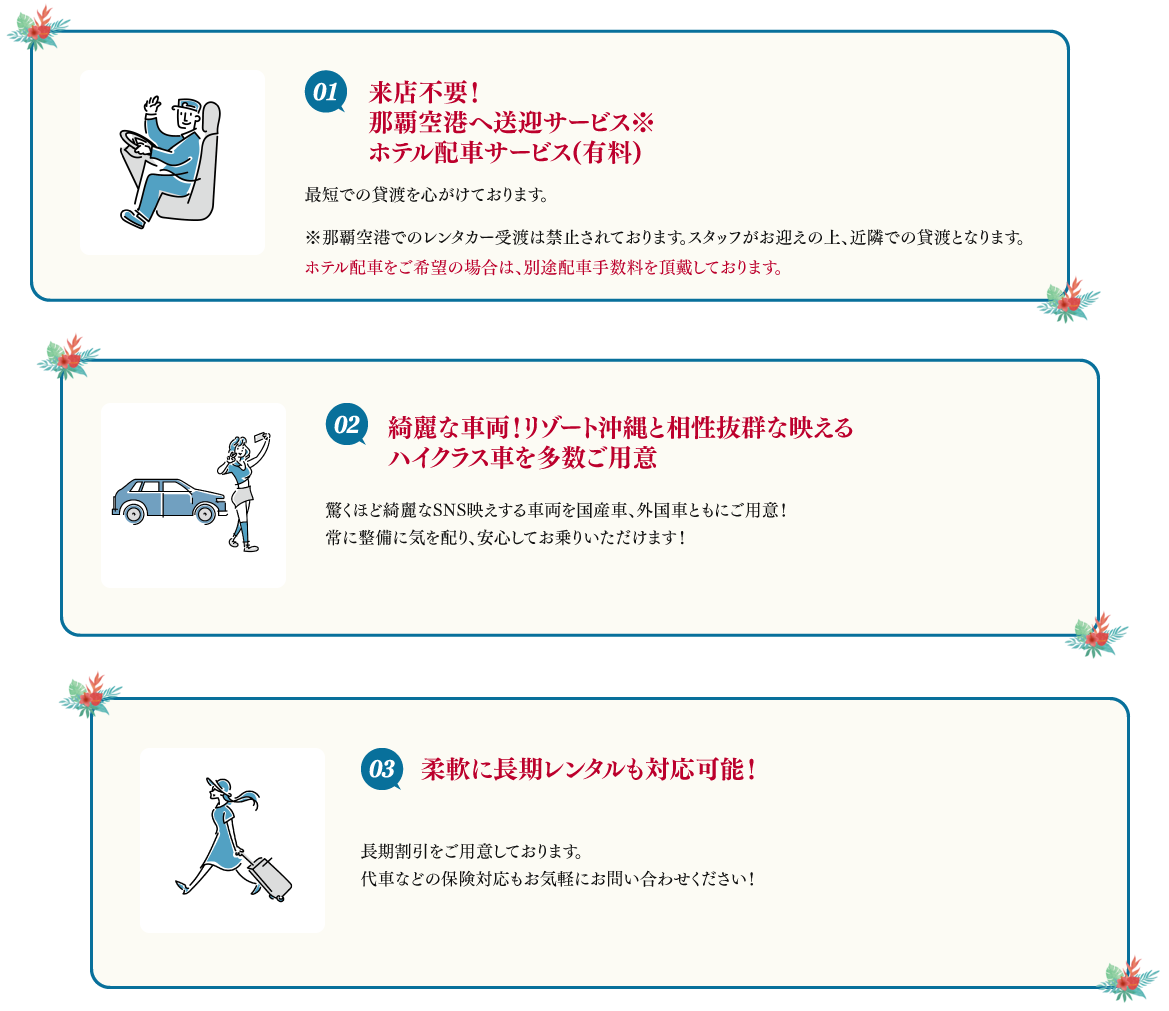 01
来店不要！
那覇空港へ送迎サービス※
ホテル配車サービス(有料)

最短での貸渡を心がけております。

※那覇空港でのレンタカー受渡は禁止されております。スタッフがお迎えの上、近隣での貸渡となります。
ホテル配車をご希望の場合は、別途配車手数料を頂戴しております。

02
綺麗な車両！リゾート沖縄と相性抜群な映える
ハイクラス車を多数ご用意

驚くほど綺麗なSNS映えする車両を国産車、外国車ともにご用意！
常に整備に気を配り、安心してお乗りいただけます！

03
柔軟に長期レンタルも対応可能！

長期割引をご用意しております。
代車などの保険対応もお気軽にお問い合わせください！